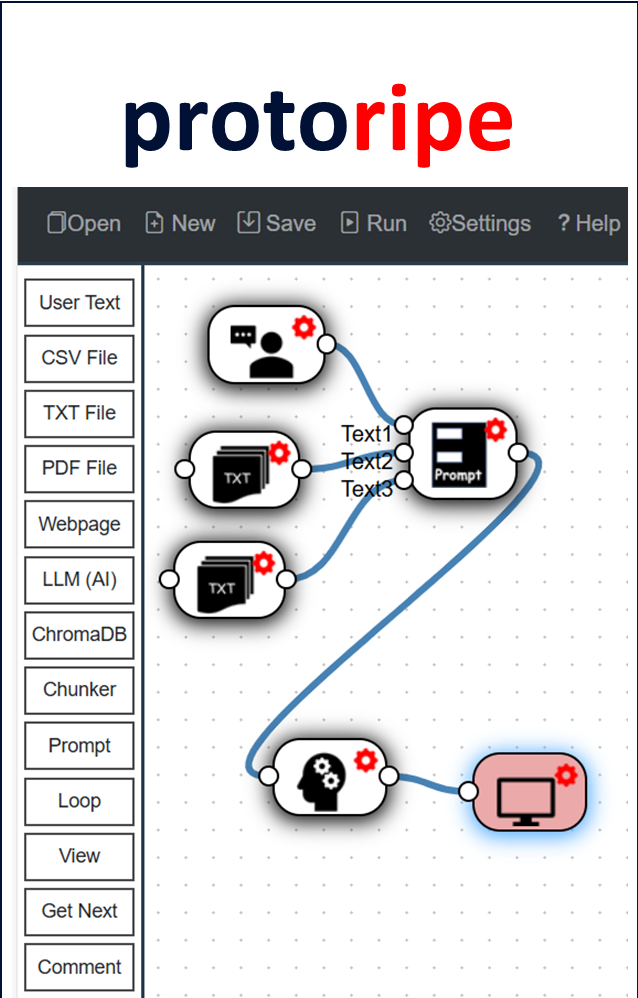 protoripe

Open New Save Run Settings ? Help

User Text
CSV File
TXT File
PDF File
Webpage
LLM (AI)
ChromaDB
Chunker
Prompt
Loop
View
Get Next
Comment

TXT
TXT
Text1
Text2
Text3
Prompt